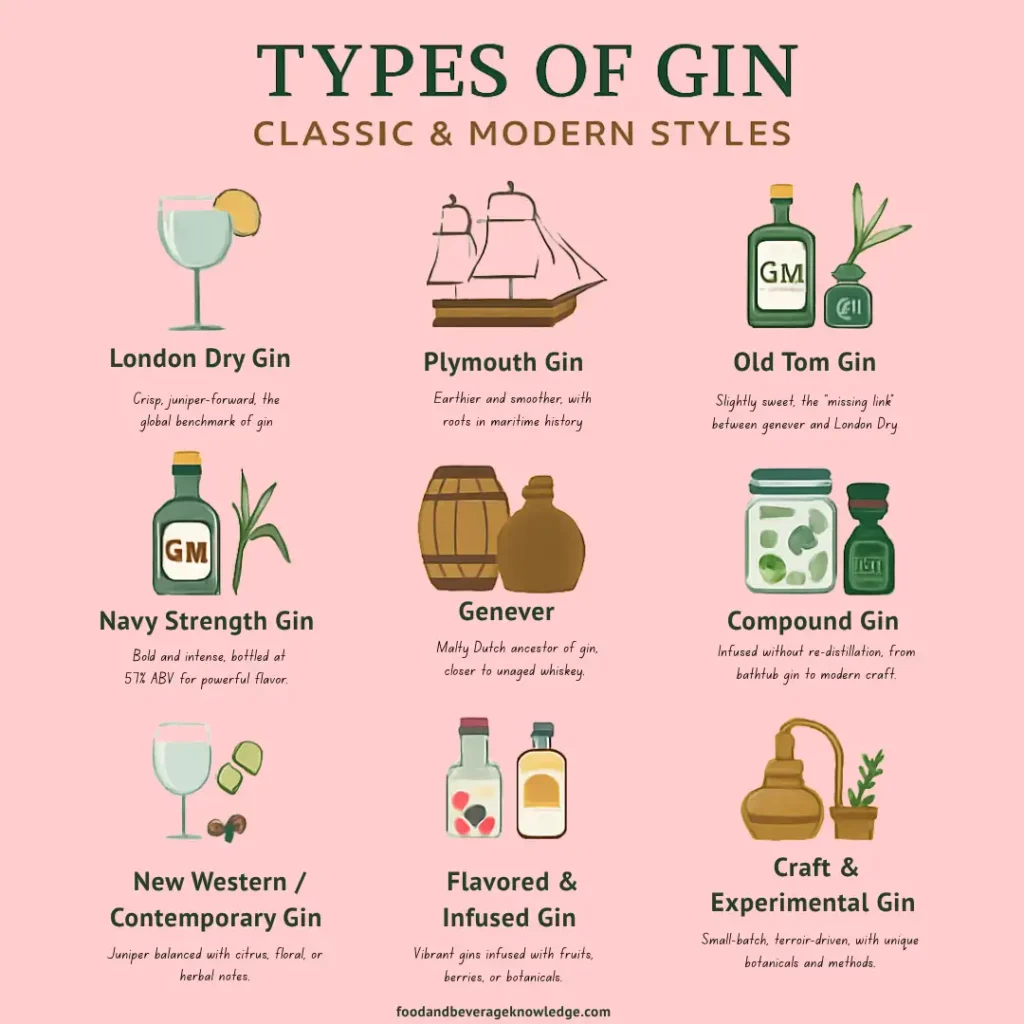 TYPES OF GIN
CLASSIC & MODERN STYLES

London Dry Gin
Crisp, juniper-forward, the global benchmark of gin

Plymouth Gin
Earthier and smoother, with roots in maritime history

GM

Old Tom Gin
Slightly sweet, the "missing link" between genever and London Dry

GM

Navy Strength Gin
Bold and intense, bottled at 57% ABV for powerful flavor.

Genever
Malty Dutch ancestor of gin, closer to unaged whiskey.

Compound Gin
Infused without re-distillation, from bathtub gin to modern craft.

New Western / Contemporary Gin
Juniper balanced with citrus, floral, or herbal notes.

Flavored & Infused Gin
Vibrant gins infused with fruits, berries, or botanicals.

Craft & Experimental Gin
Small-batch, terroir-driven, with unique botanicals and methods.

foodandbeverageknowledge.com