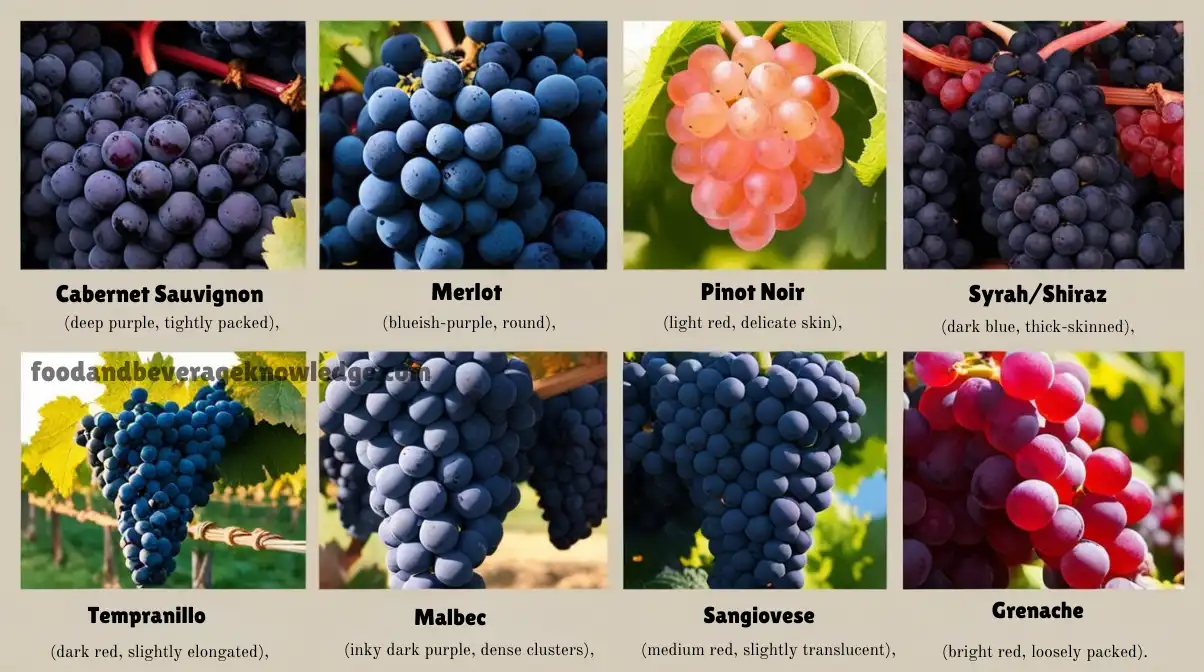 Cabernet Sauvignon
(deep purple, tightly packed),

Merlot
(blueish-purple, round),

Pinot Noir
(light red, delicate skin),

Syrah/Shiraz
(dark blue, thick-skinned),

foodandbeverageknowledge.com

Tempranillo
(dark red, slightly elongated),

Malbec
(inky dark purple, dense clusters),

Sangiovese
(medium red, slightly translucent),

Grenache
(bright red, loosely packed).